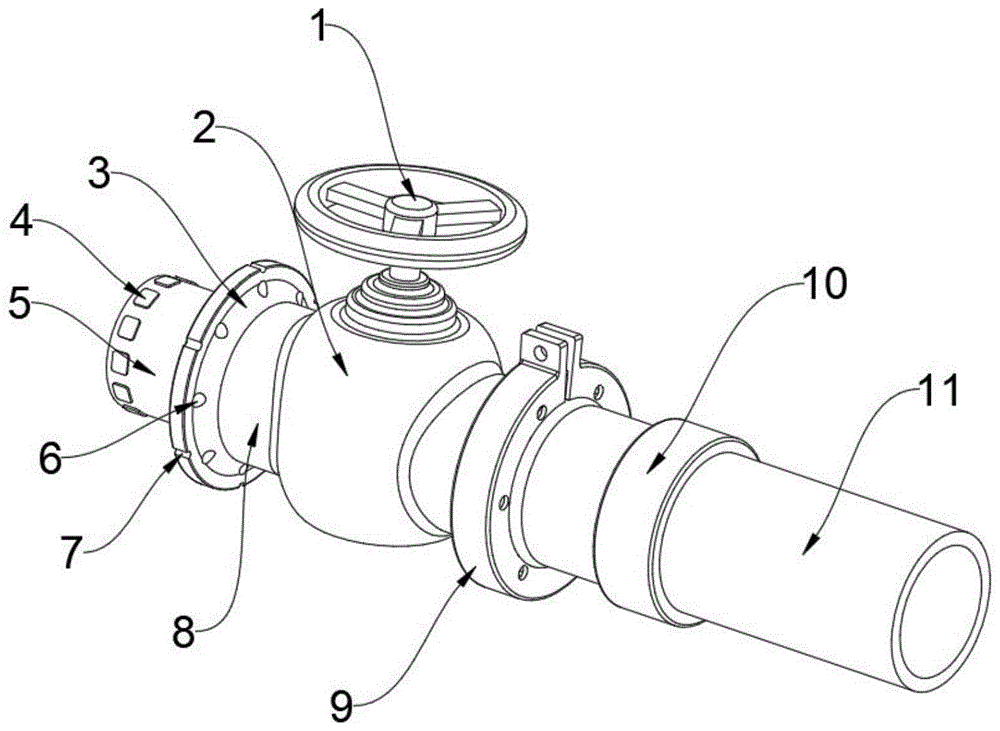 1
2
3
4
5
6
7
8
9
10
11